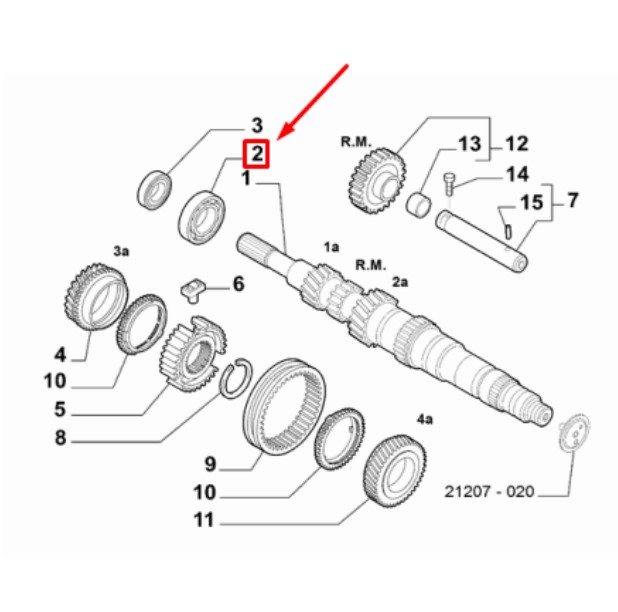 3
2
1
R.M.
13
12
14
15
7
3a
1a
R.M.
2a
6
4
10
5
8
9
10
11
4a
21207 - 020