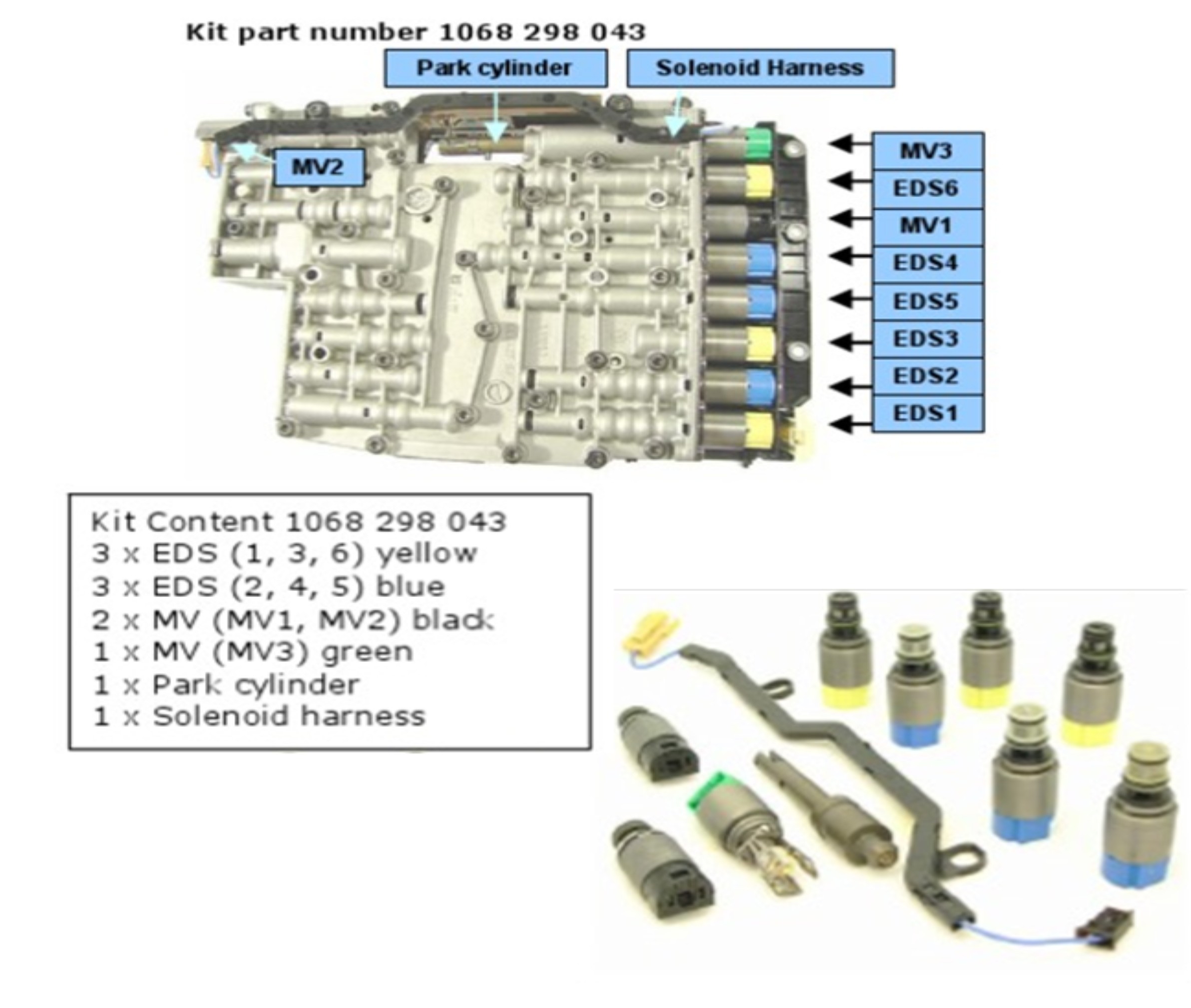 Kit part number 1068 298 043

Park cylinder

Solenoid Harness

MV2

MV3
EDS6
MV1
EDS4
EDS5
EDS3
EDS2
EDS1

Kit Content 1068 298 043
3 x EDS (1, 3, 6) yellow
3 x EDS (2, 4, 5) blue
2 x MV (MV1, MV2) black
1 x MV (MV3) green
1 x Park cylinder
1 x Solenoid harness