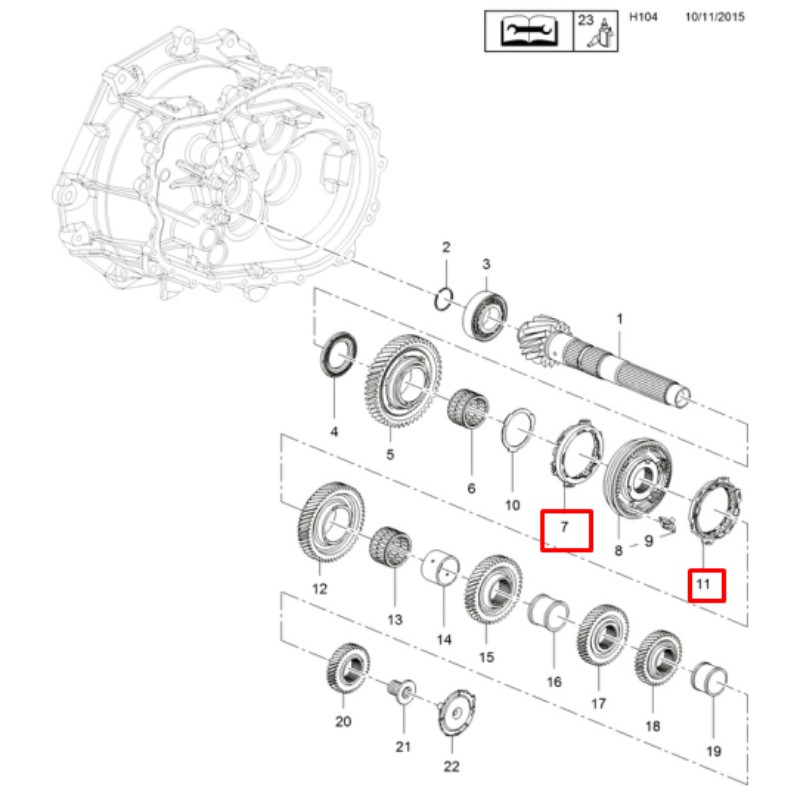 23 H104 10/11/2015

2
3
1
4
5
6
10
7
8
9
11
12
13
14
15
16
17
18
19
20
21
22