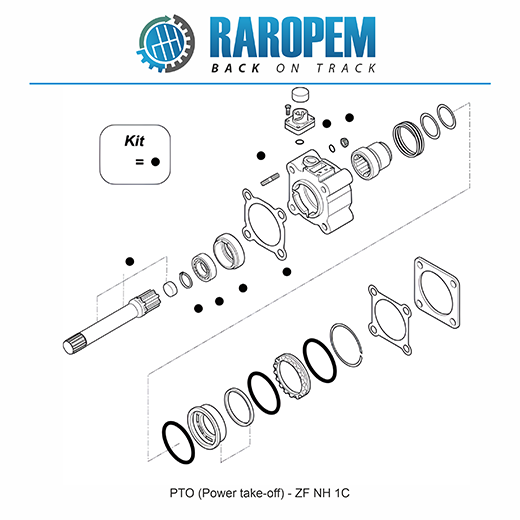 RAROPEM
BACK ON TRACK

Kit
= ●

PTO (Power take-off) - ZF NH 1C